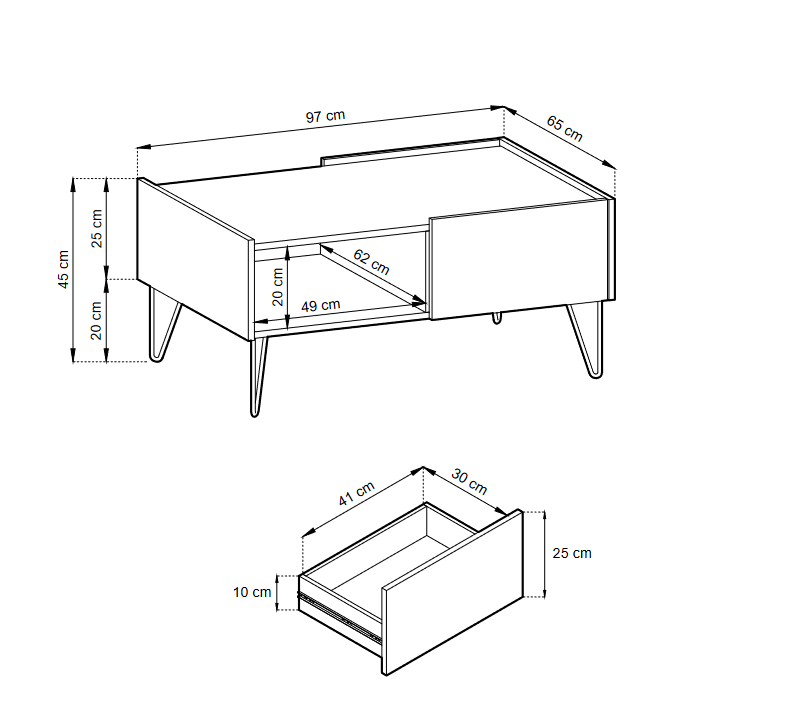 97 cm
65 cm
45 cm
25 cm
20 cm
62 cm
20 cm
49 cm
41 cm
30 cm
25 cm
10 cm