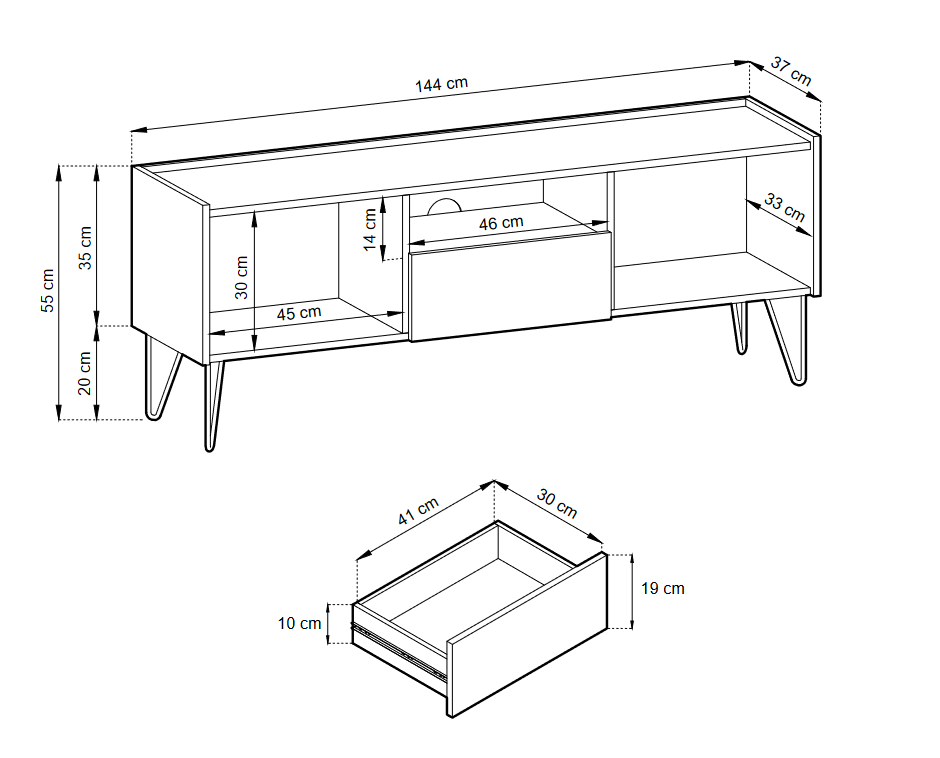 144 cm
37 cm
55 cm
35 cm
20 cm
30 cm
45 cm
14 cm
46 cm
33 cm
41 cm
30 cm
19 cm
10 cm