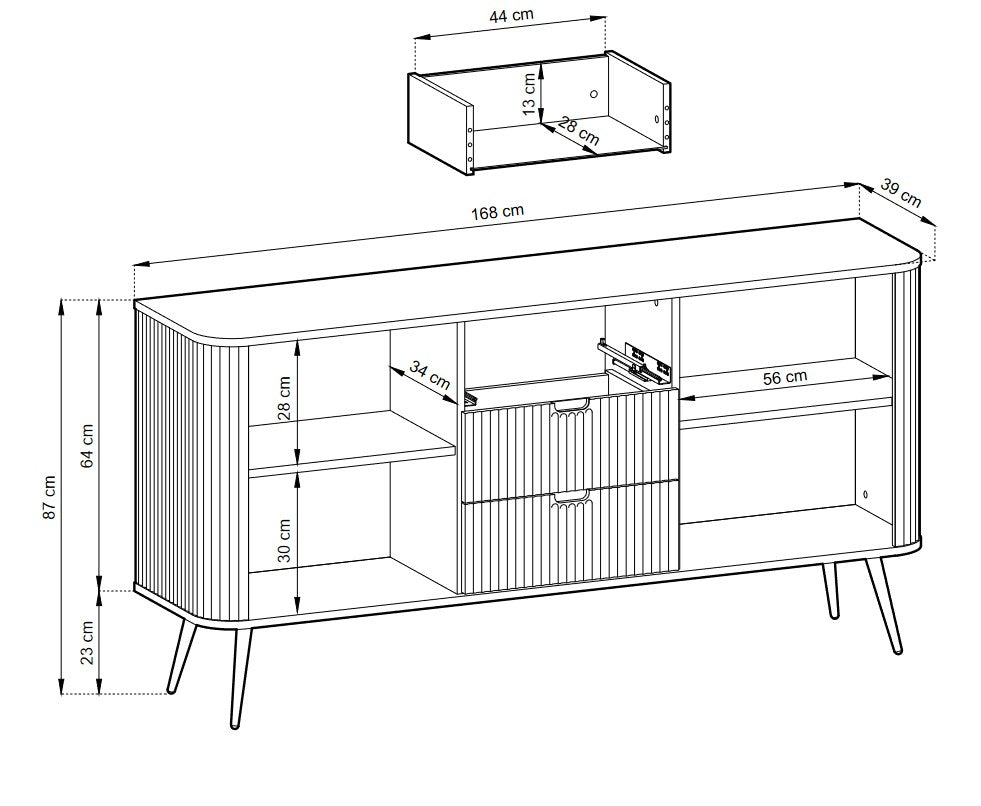 44 cm
13 cm
28 cm
168 cm
39 cm
34 cm
56 cm
28 cm
30 cm
64 cm
87 cm
23 cm