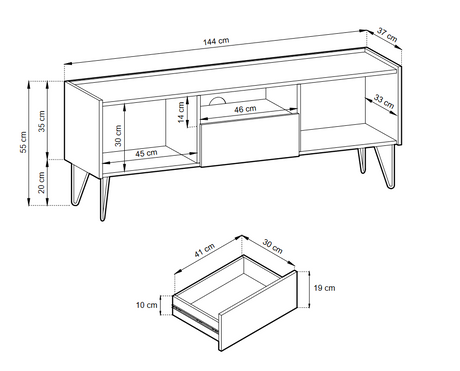 144 cm
37 cm
55 cm
35 cm
20 cm
30 cm
45 cm
14 cm
46 cm
33 cm
41 cm
30 cm
19 cm
10 cm