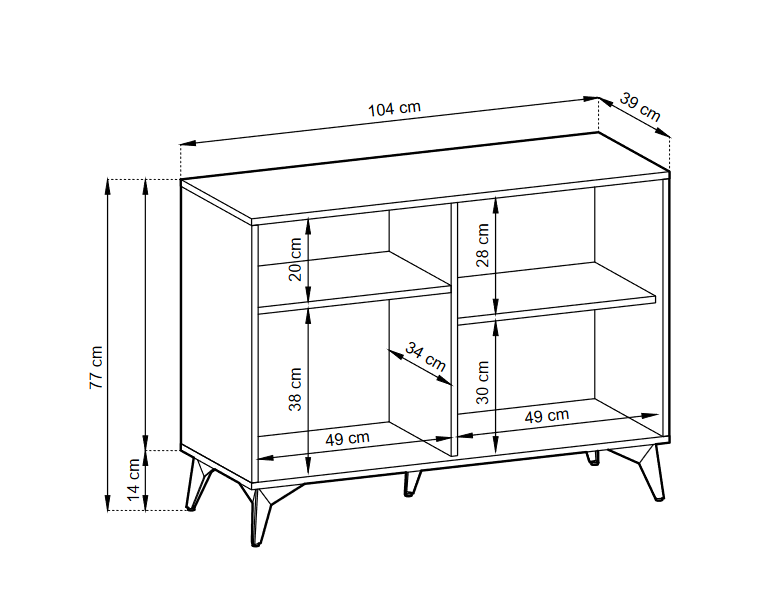 104 cm
39 cm
77 cm
14 cm
20 cm
38 cm
34 cm
49 cm
28 cm
30 cm
49 cm